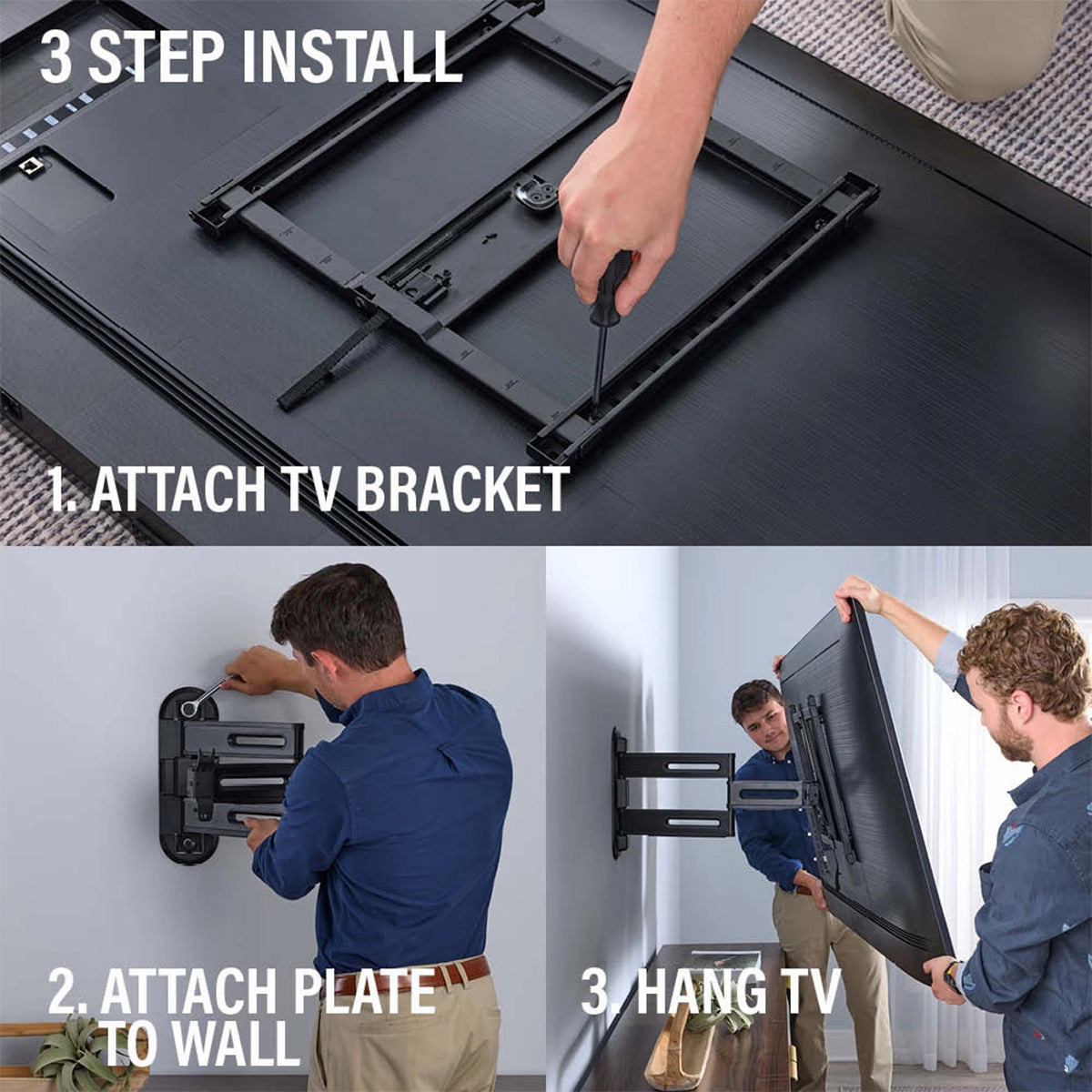 3 STEP INSTALL

1. ATTACH TV BRACKET

2. ATTACH PLATE TO WALL

3. HANG TV